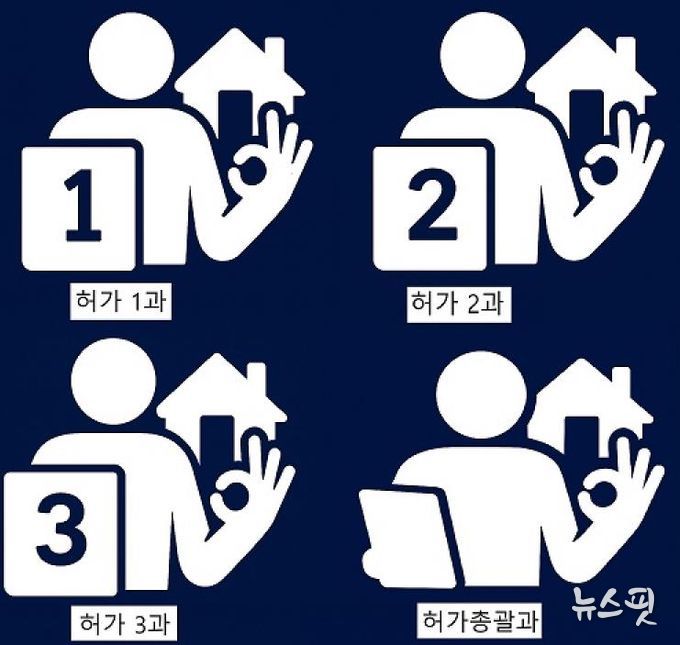 1

허가 1과

2

허가 2과

3

허가 3과

허가총괄과

뉴스핏